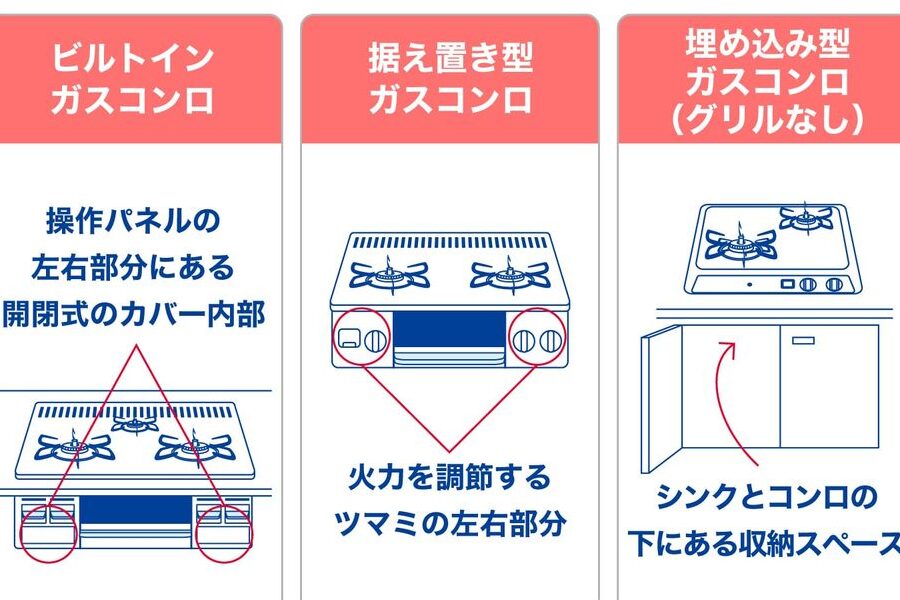 ビルトイン
ガスコンロ

操作パネルの
左右部分にある
開閉式のカバー内部

据え置き型
ガスコンロ

火力を調節する
ツマミの左右部分

埋め込み型
ガスコンロ
（グリルなし）

シンクとコンロの
下にある収納スペース