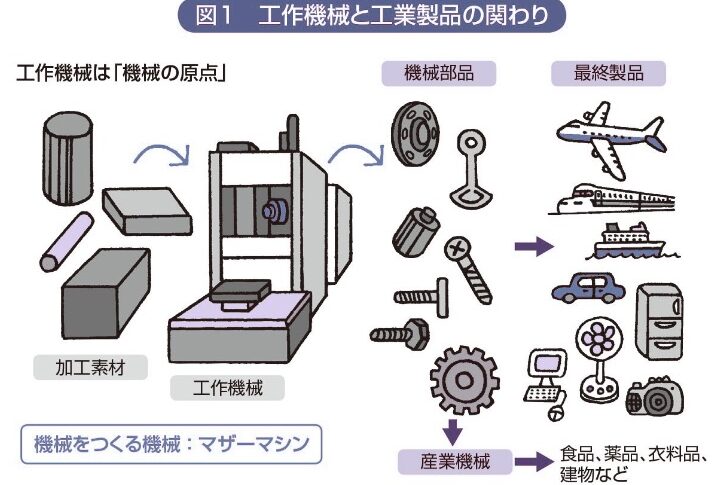 図1　工作機械と工業製品の関わり

工作機械は「機械の原点」

機械部品

最終製品

加工素材

工作機械

機械をつくる機械：マザーマシン

産業機械

食品、薬品、衣料品、建物など