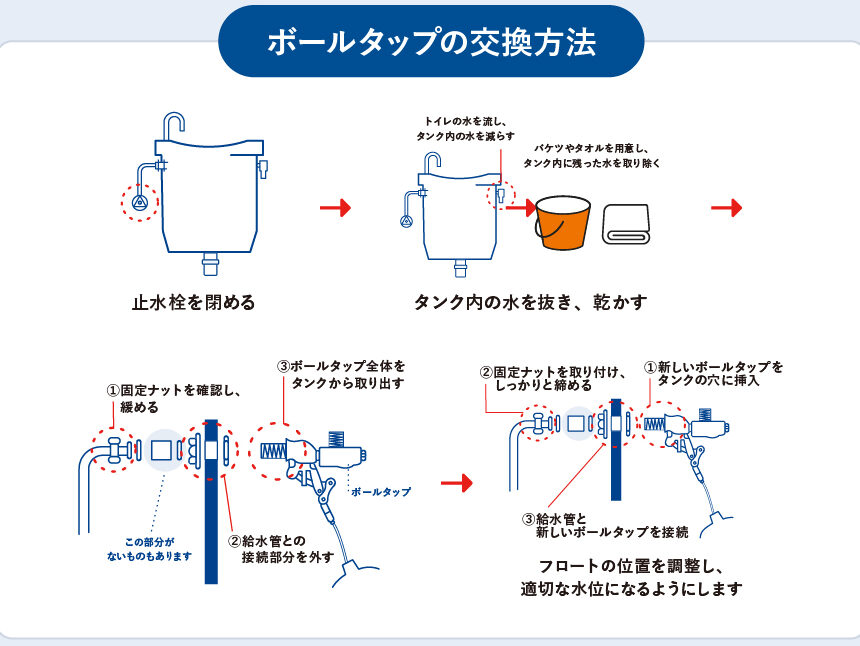 ボールタップの交換方法

止水栓を閉める

トイレの水を流し、タンク内の水を減らす

バケツやタオルを用意し、タンク内に残った水を取り除く

タンク内の水を抜き、乾かす

①固定ナットを確認し、緩める

③ボールタップ全体をタンクから取り出す

ボールタップ

この部分がないものもあります

②給水管との接続部分を外す

②固定ナットを取り付け、しっかりと締める

①新しいボールタップをタンクの穴に挿入

③給水管と新しいボールタップを接続

フロートの位置を調整し、適切な水位になるようにします