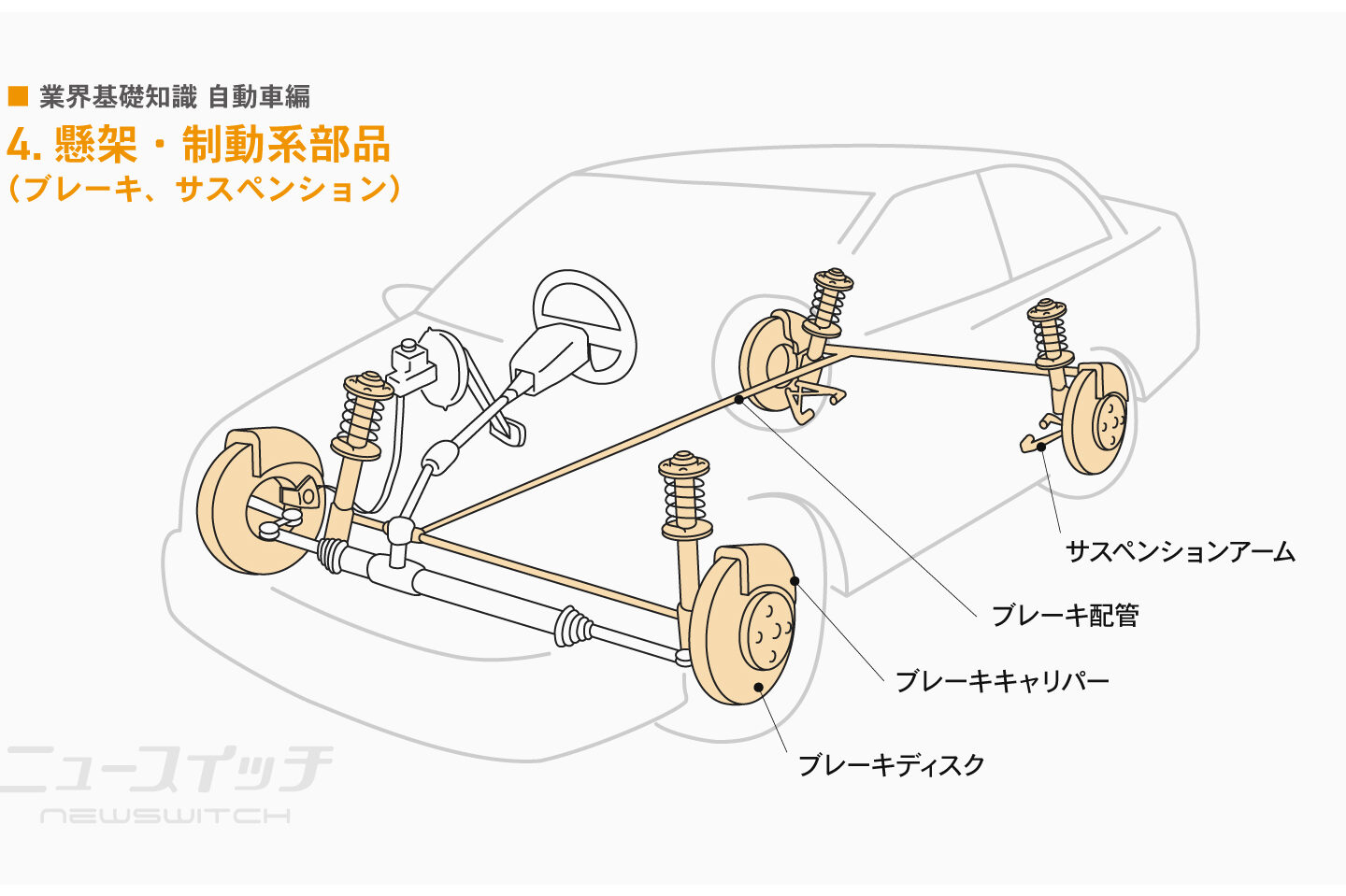 ■ 業界基礎知識 自動車編
4. 懸架・制動系部品
（ブレーキ、サスペンション）

サスペンションアーム
ブレーキ配管
ブレーキキャリパー
ブレーキディスク

ニュースイッチ
NEWSWITCH